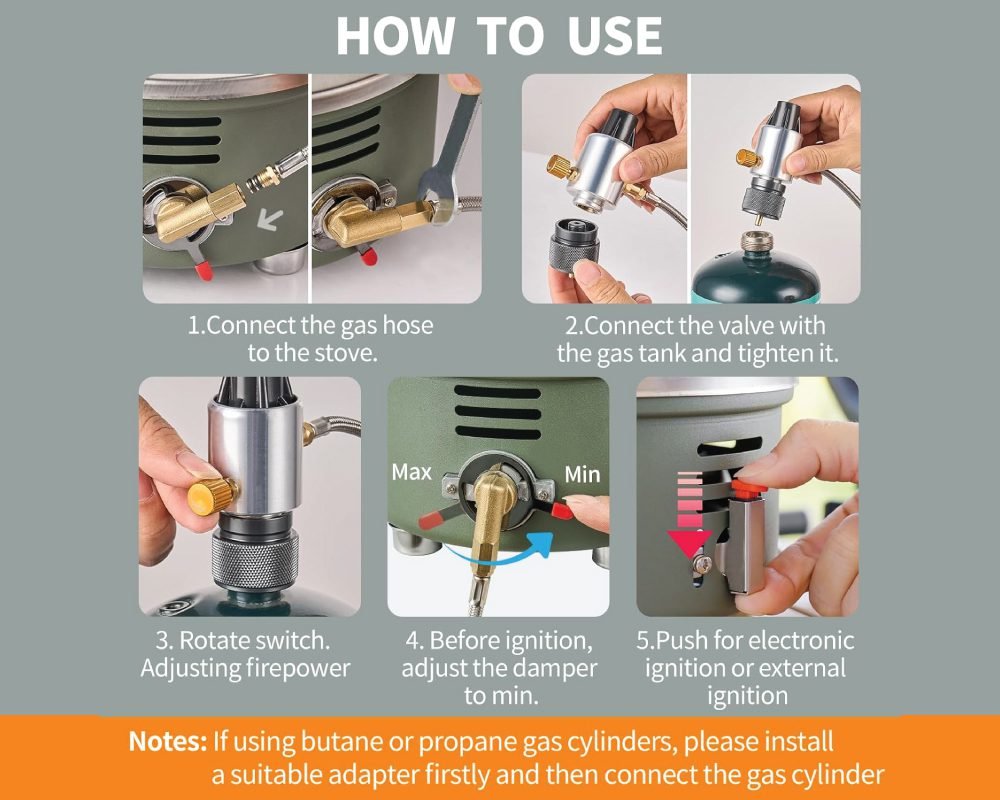 HOW TO USE

1.Connect the gas hose to the stove.

2.Connect the valve with the gas tank and tighten it.

3. Rotate switch. Adjusting firepower

Max

Min

4. Before ignition, adjust the damper to min.

5.Push for electronic ignition or external ignition

Notes: If using butane or propane gas cylinders, please install a suitable adapter firstly and then connect the gas cylinder